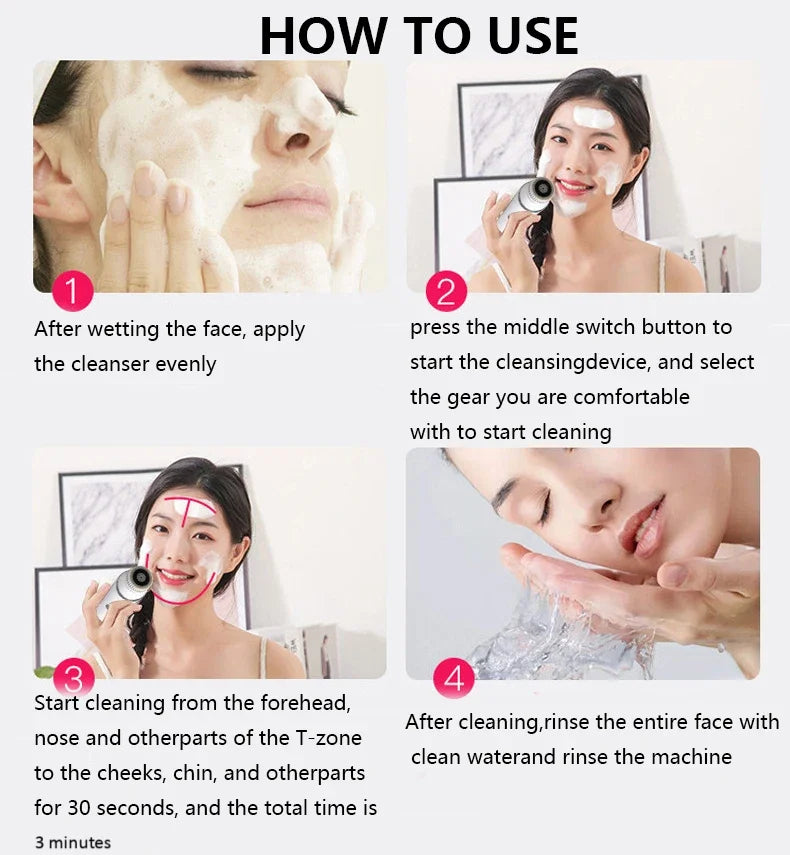 HOW TO USE

1

After wetting the face, apply the cleanser evenly

2

press the middle switch button to start the cleansingdevice, and select the gear you are comfortable with to start cleaning

3

Start cleaning from the forehead, nose and otherparts of the T-zone to the cheeks, chin, and otherparts for 30 seconds, and the total time is 3 minutes

4

After cleaning,rinse the entire face with clean waterand rinse the machine